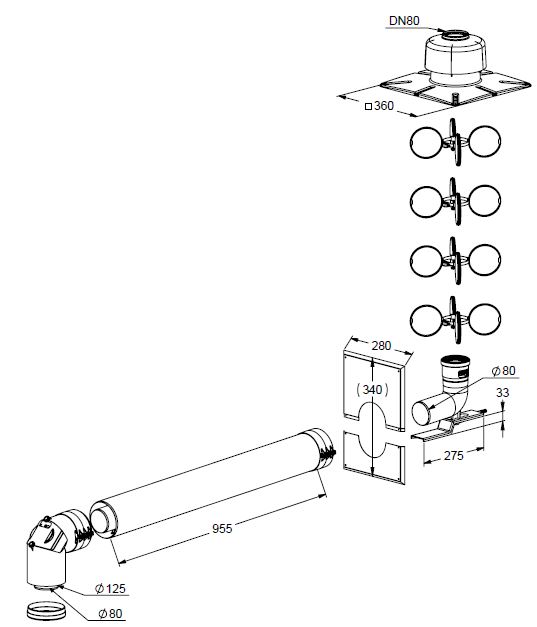 DN80

□360

280

(340)

Ø80

33

275

955

Ø125

Ø80