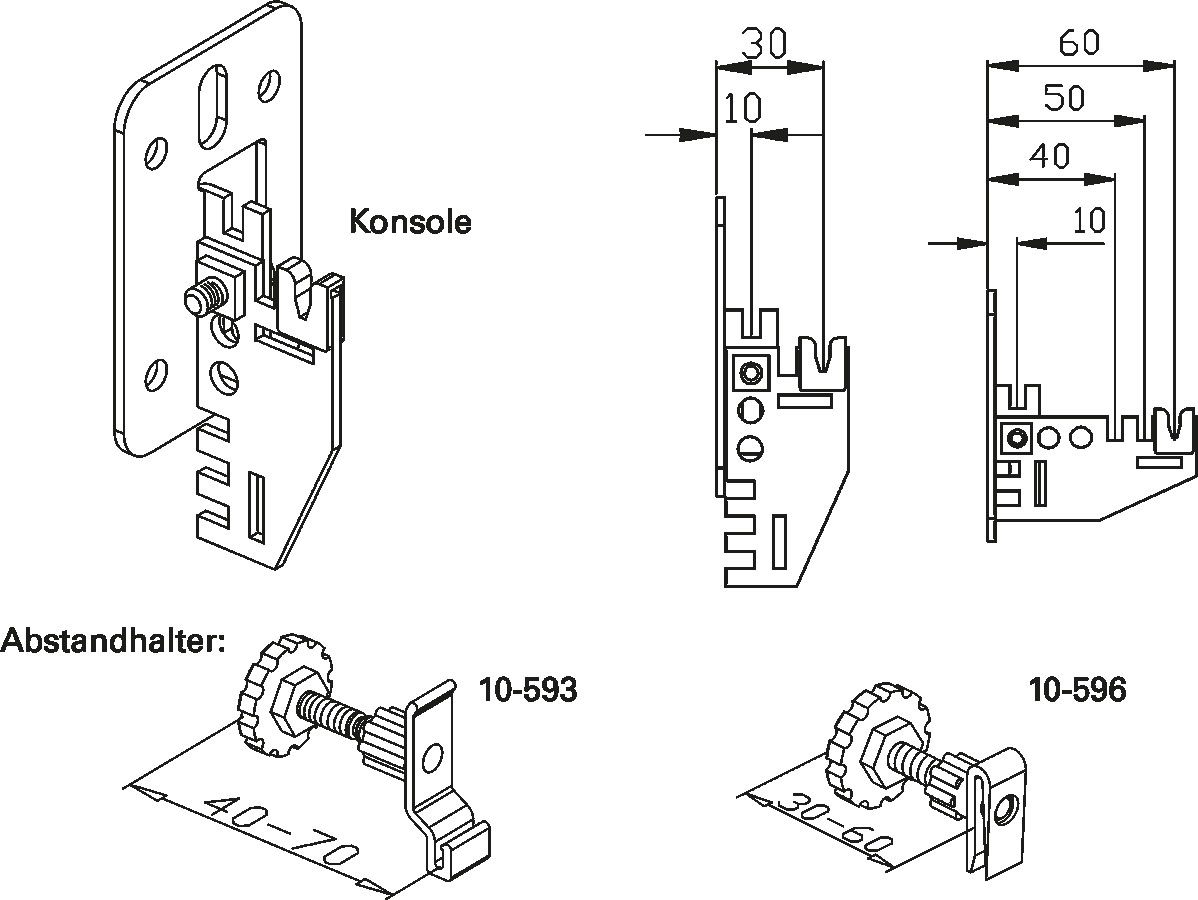 Konsole

30

10

60

50

40

10

Abstandhalter:

10-593

40-70

10-596

30-60