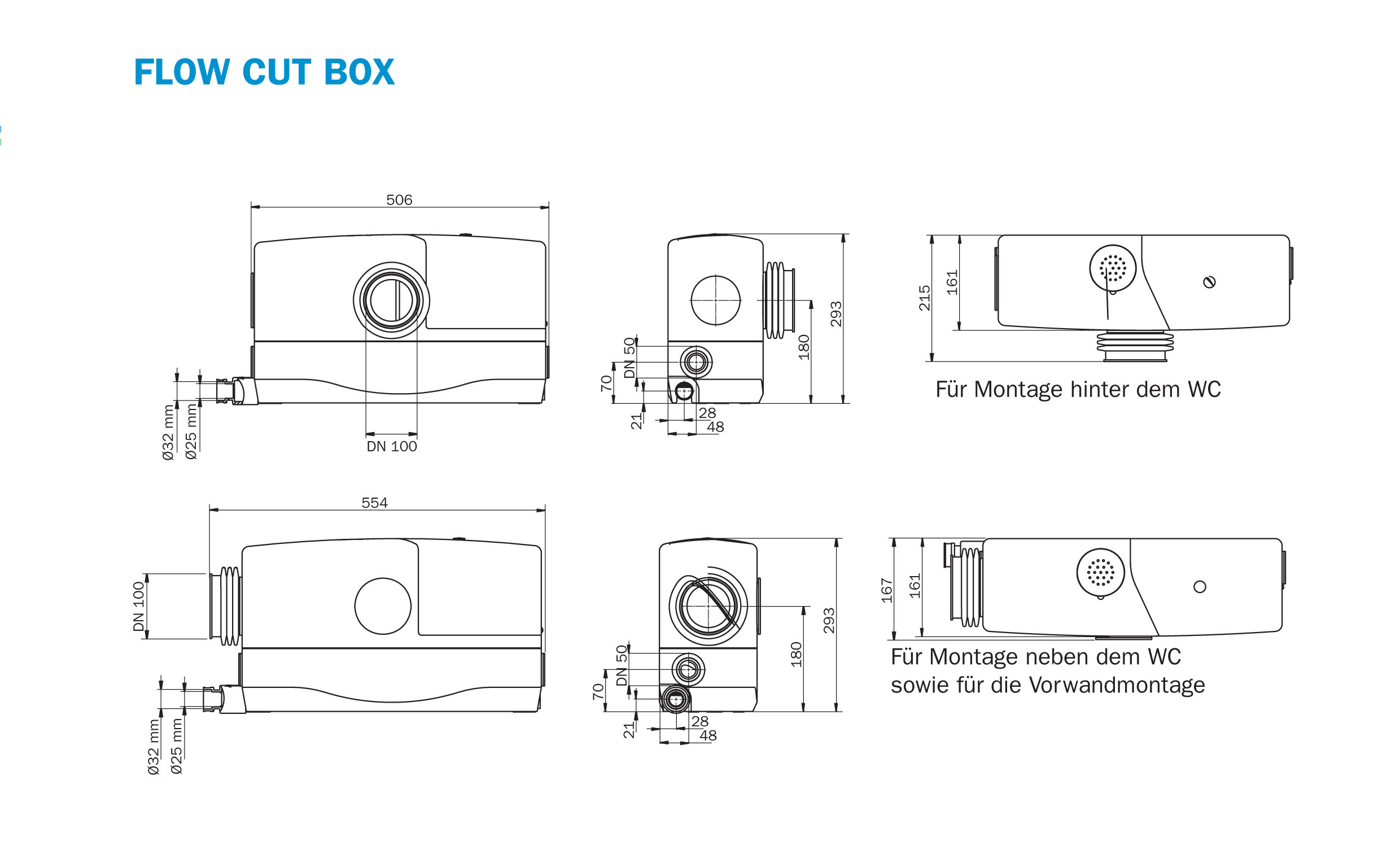 FLOW CUT BOX

506

Ø32 mm
Ø25 mm

DN 100

DN 50
70
21
28
48
180
293

215
161

Für Montage hinter dem WC

554

DN 100

Ø32 mm
Ø25 mm

DN 50
70
21
28
48
180
293

167
161

Für Montage neben dem WC sowie für die Vorwandmontage