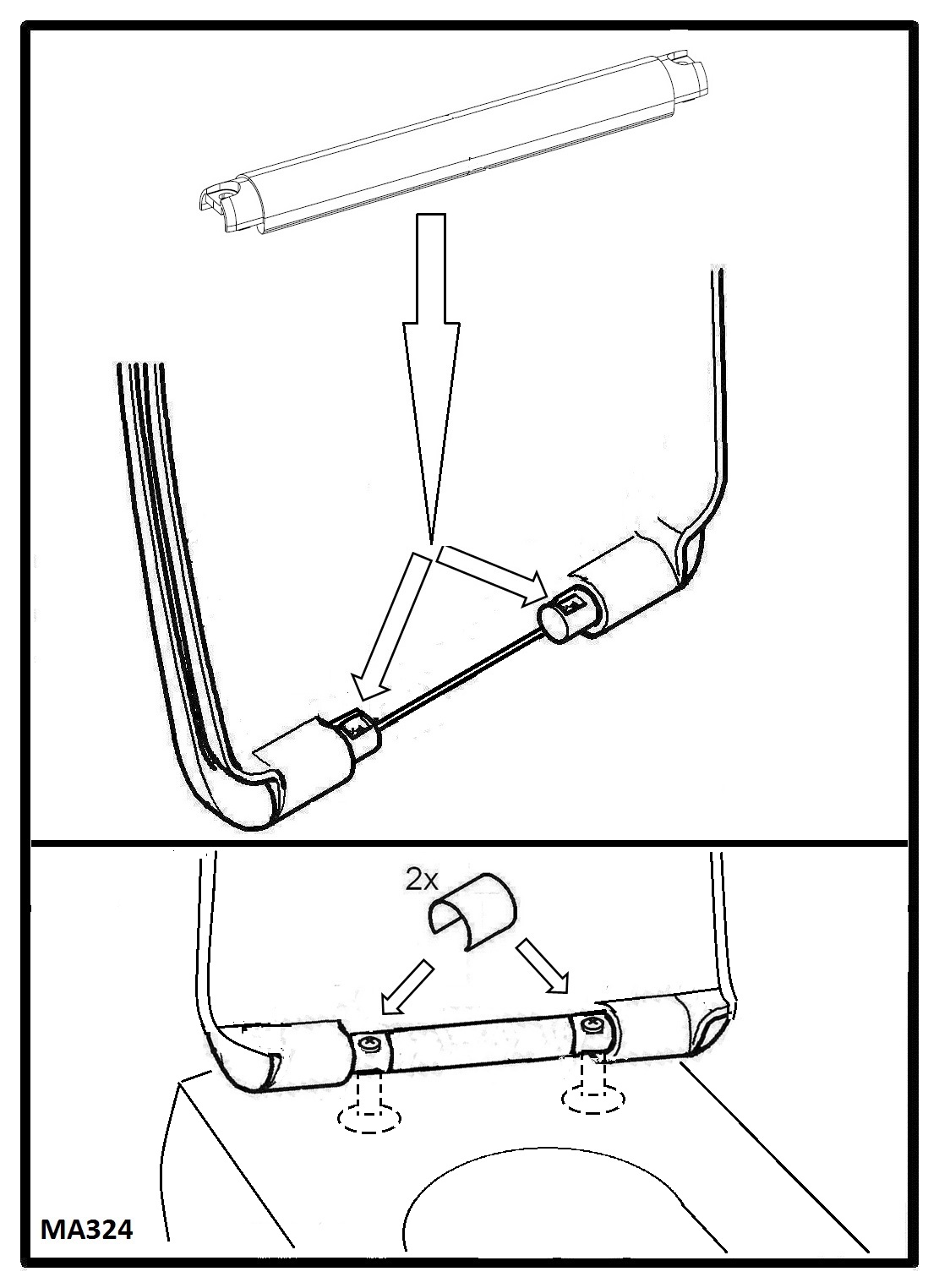 2x

MA324