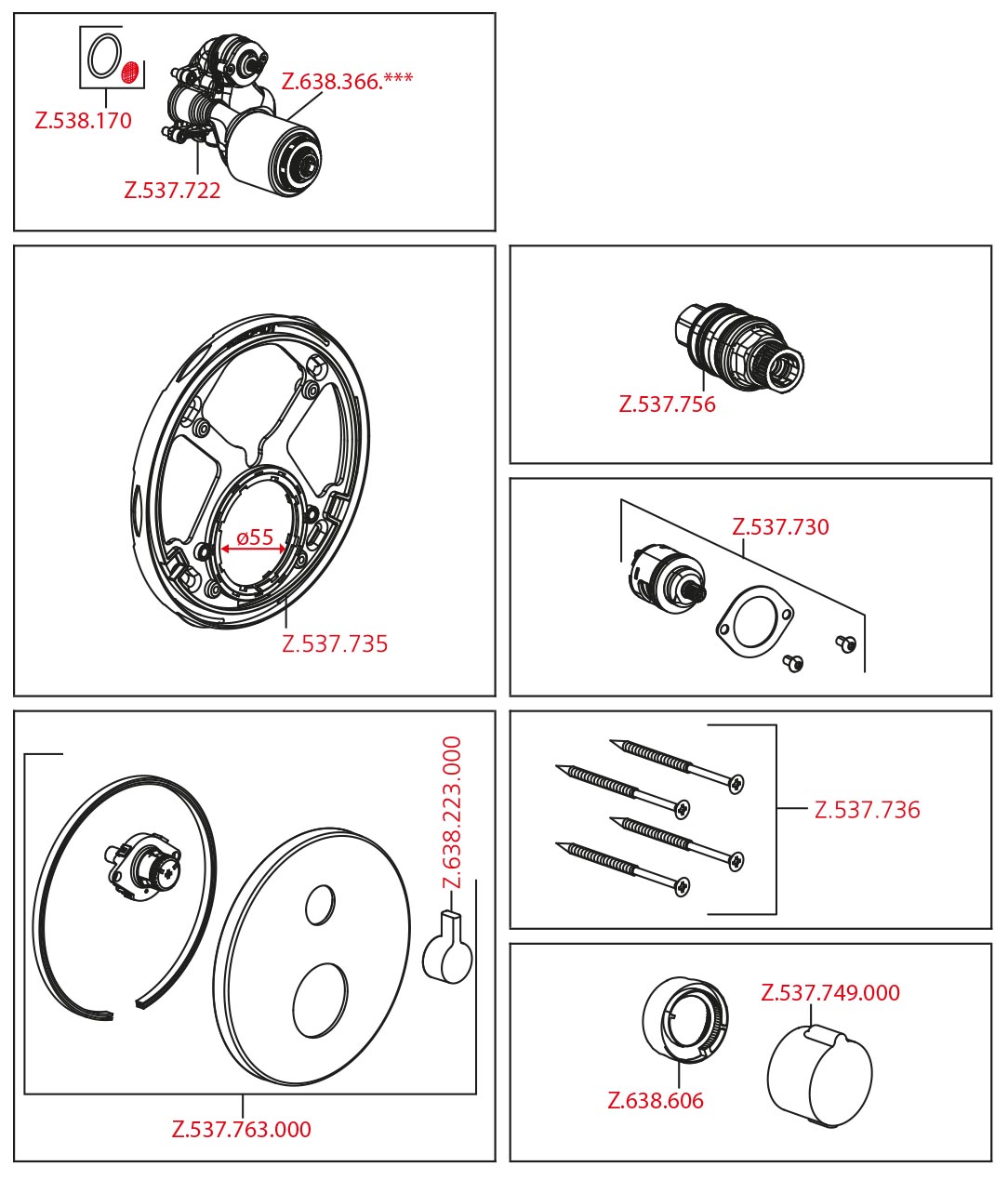 Z.538.170
Z.638.366.***
Z.537.722

ø55
Z.537.735

Z.537.756

Z.537.730

Z.638.223.000
Z.537.763.000

Z.537.736

Z.537.749.000
Z.638.606