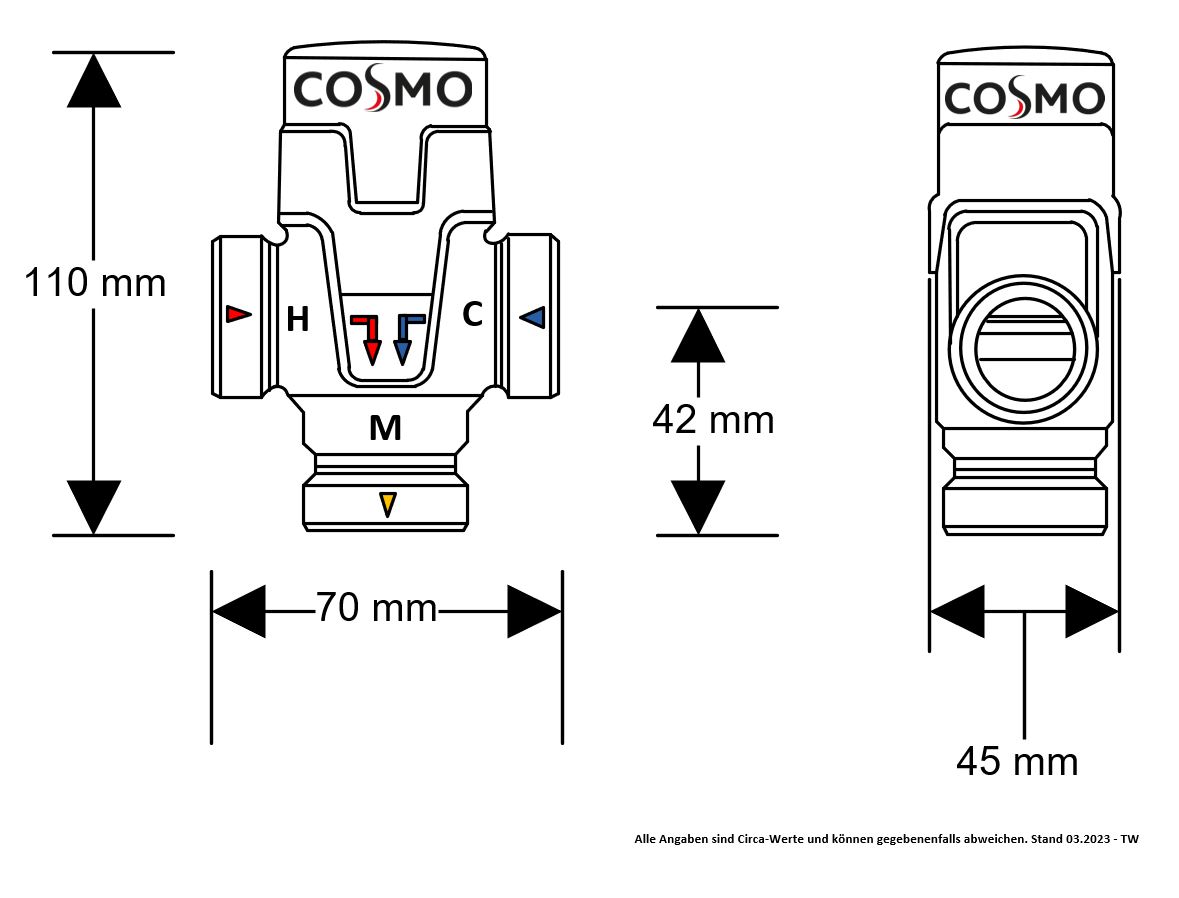 COSMO

110 mm

H

C

M

70 mm

42 mm

COSMO

45 mm

Alle Angaben sind Circa-Werte und können gegebenenfalls abweichen. Stand 03.2023 - TW