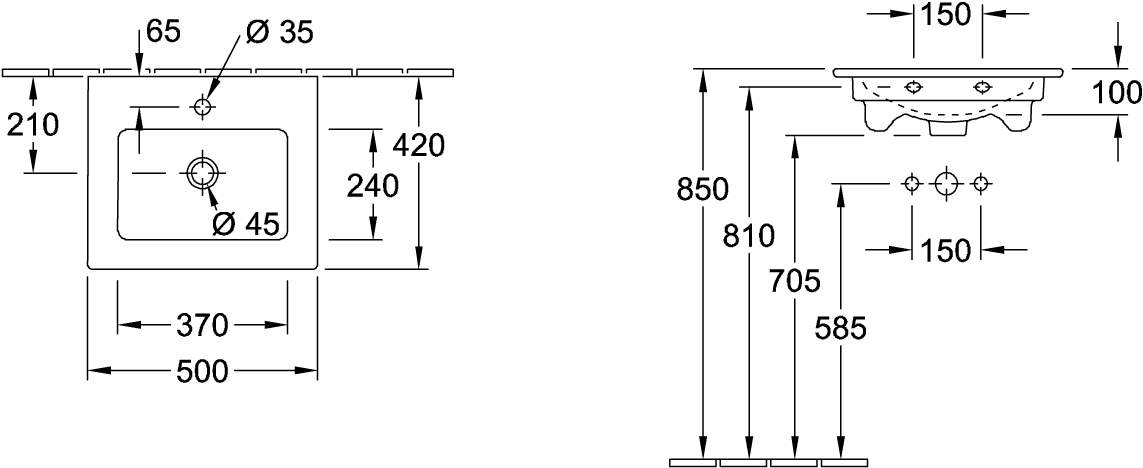 65
Ø 35
210
420
240
Ø 45
370
500
150
100
850
810
705
585
150