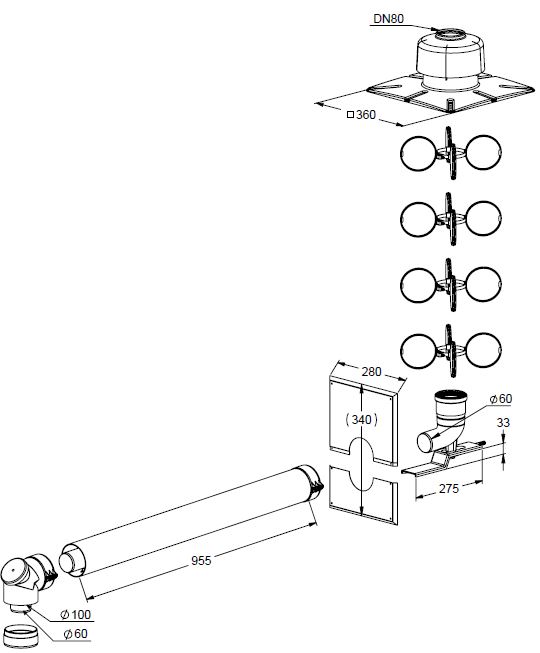 DN80

□360

280

(340)

⌀60

33

275

955

⌀100

⌀60