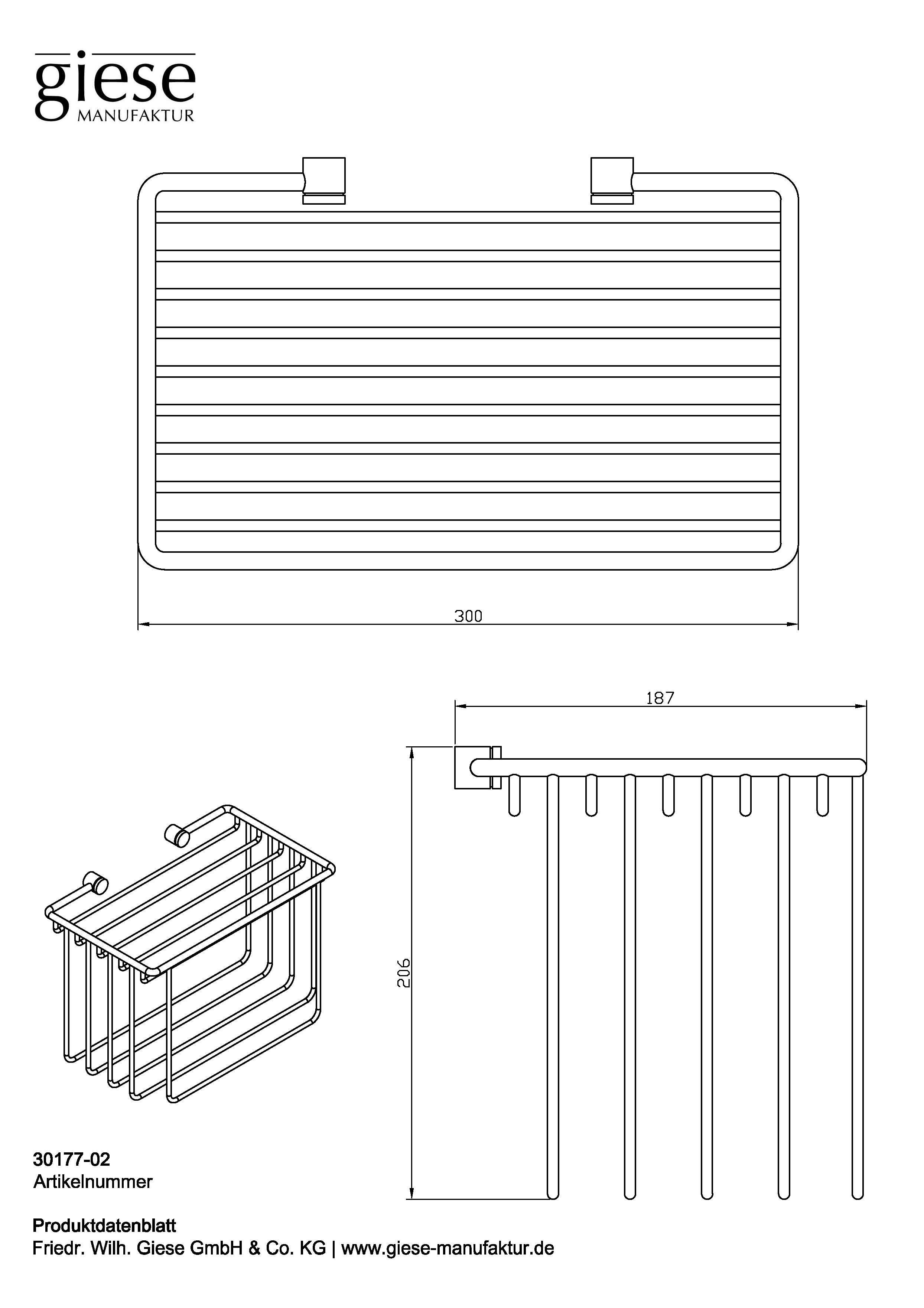 giese
MANUFAKTUR

300

187

206

30177-02
Artikelnummer

Produktdatenblatt
Friedr. Wilh. Giese GmbH & Co. KG | www.giese-manufaktur.de