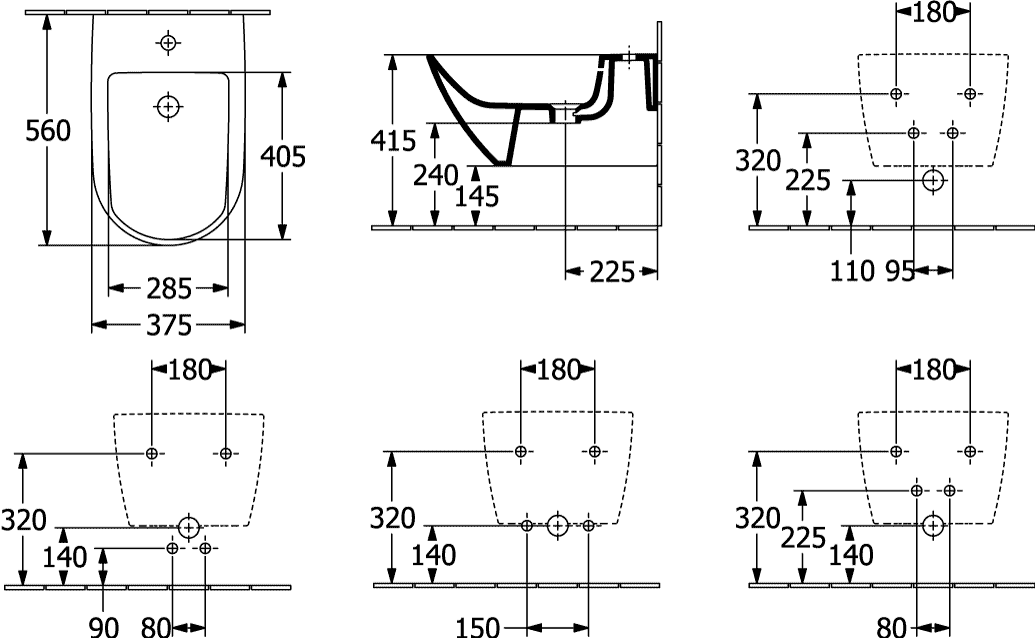 560
405
285
375
415
240
145
225
180
320
225
110 95
180
320
140
90 80
180
320
140
150
180
320
225
140
80